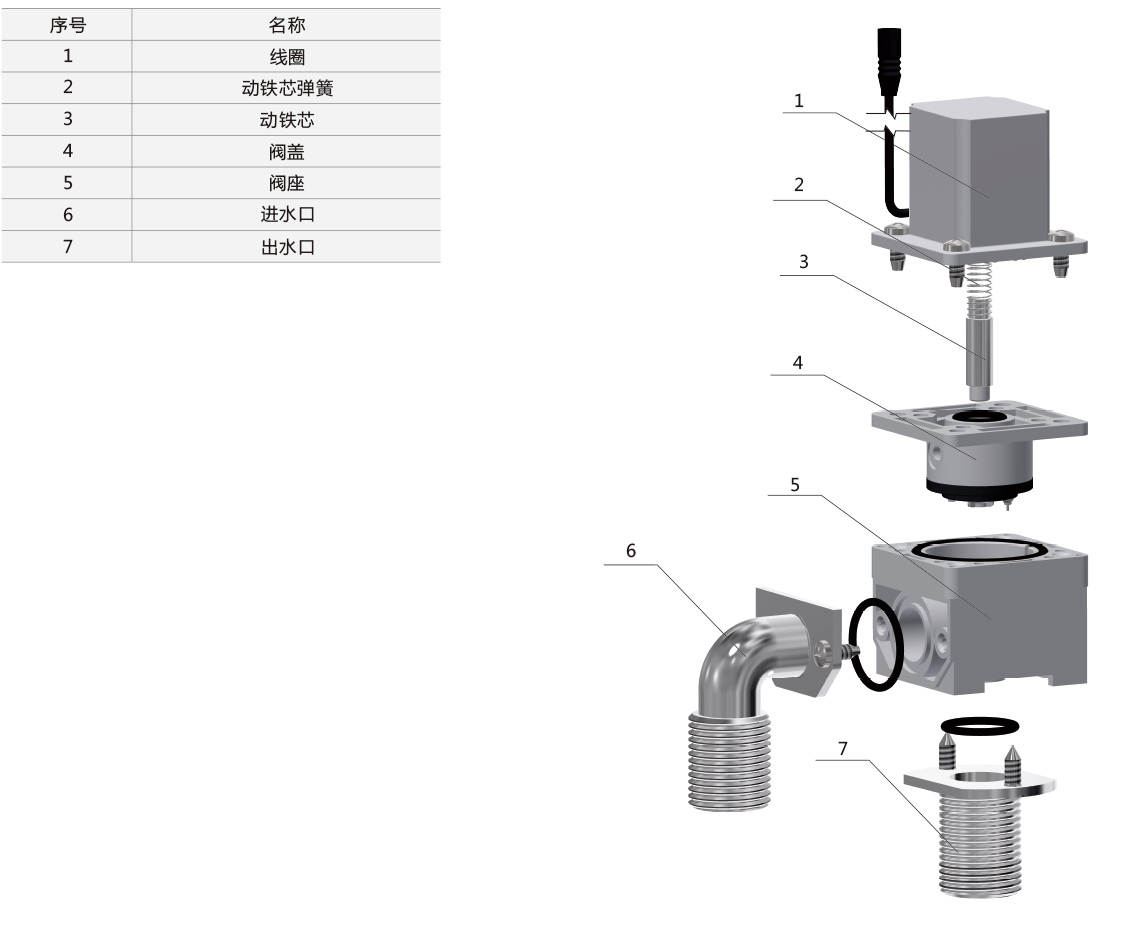 | 序号 | 名称 |
|---|---|
| 1 | 线圈 |
| 2 | 动铁芯弹簧 |
| 3 | 动铁芯 |
| 4 | 阀盖 |
| 5 | 阀座 |
| 6 | 进水口 |
| 7 | 出水口 |

1
2
3
4
5
6
7