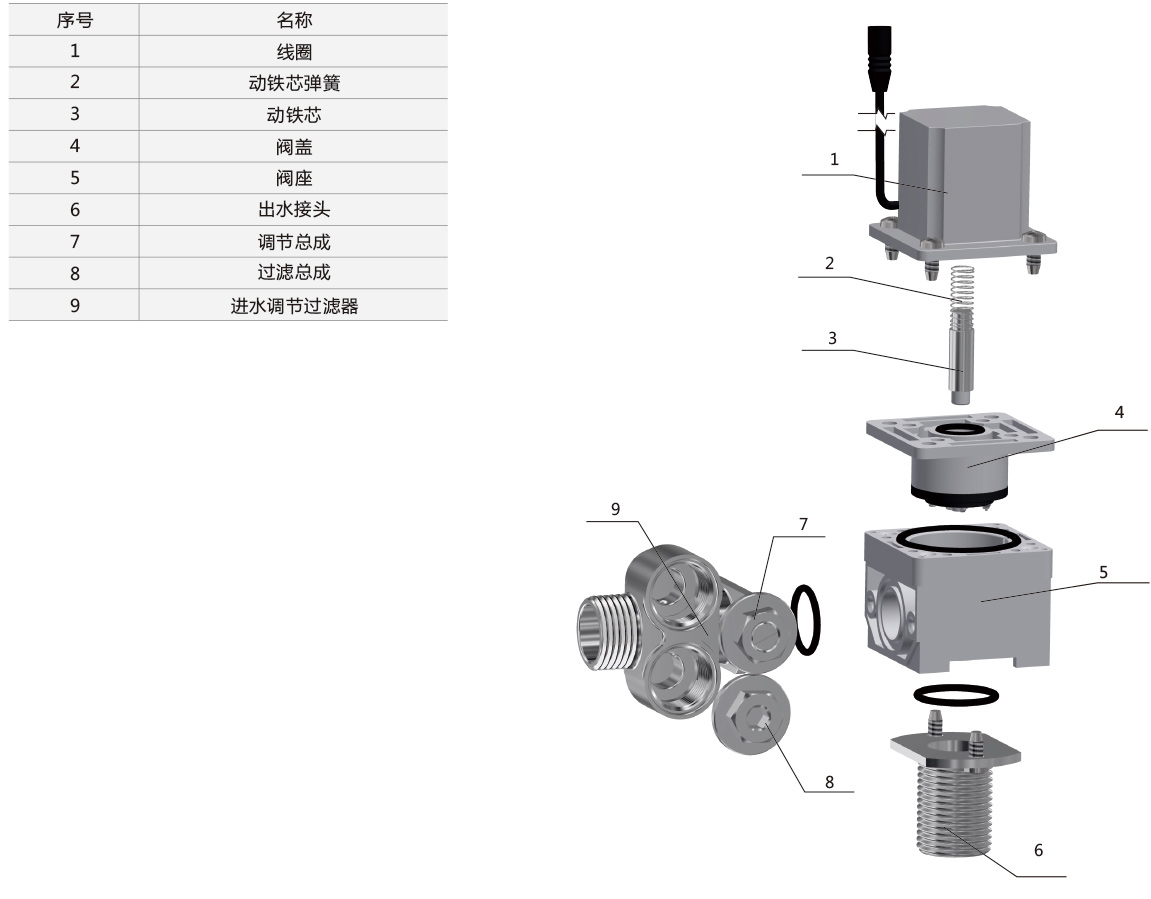 | 序号 | 名称 |
|---|---|
| 1 | 线圈 |
| 2 | 动铁芯弹簧 |
| 3 | 动铁芯 |
| 4 | 阀盖 |
| 5 | 阀座 |
| 6 | 出水接头 |
| 7 | 调节总成 |
| 8 | 过滤总成 |
| 9 | 进水调节过滤器 |

1
2
3
4
9
7
5
8
6