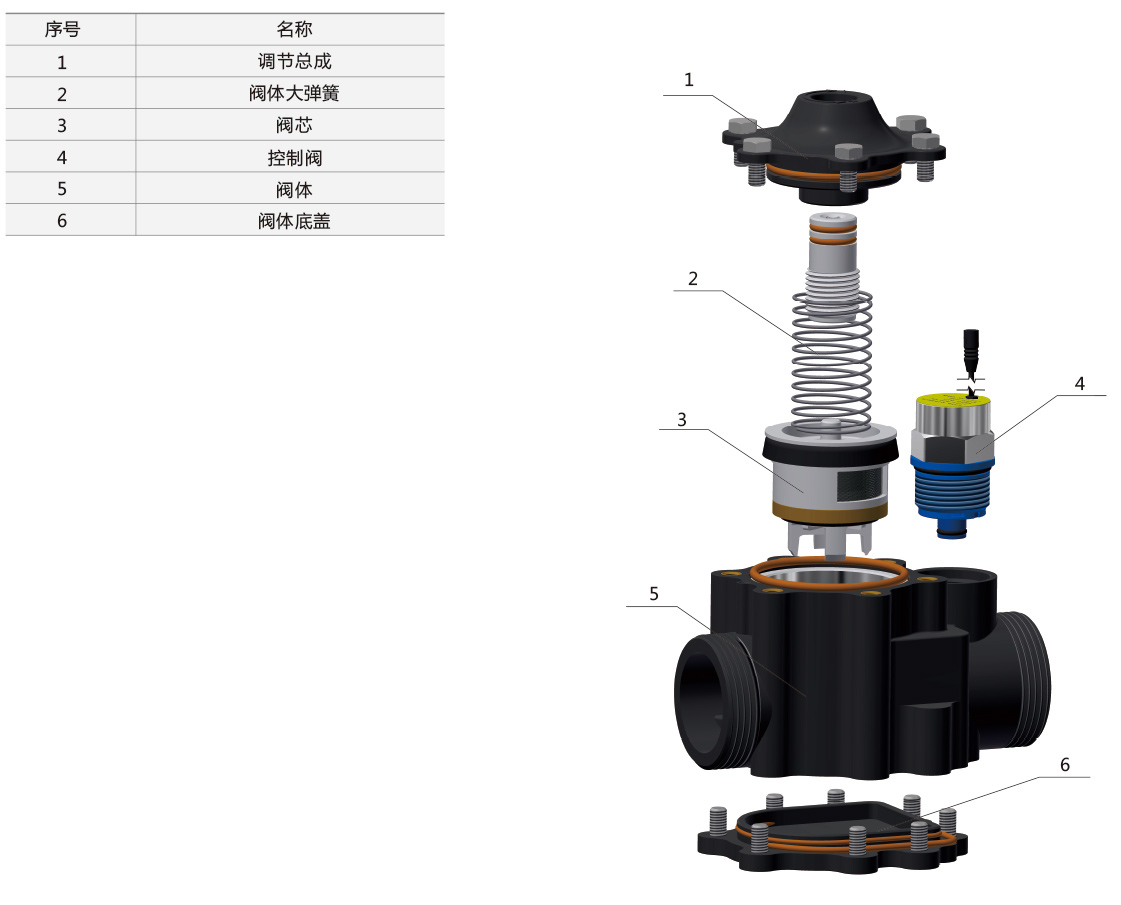 | 序号 | 名称 |
|---|---|
| 1 | 调节总成 |
| 2 | 阀体大弹簧 |
| 3 | 阀芯 |
| 4 | 控制阀 |
| 5 | 阀体 |
| 6 | 阀体底盖 |

1

2

4

3

5

6