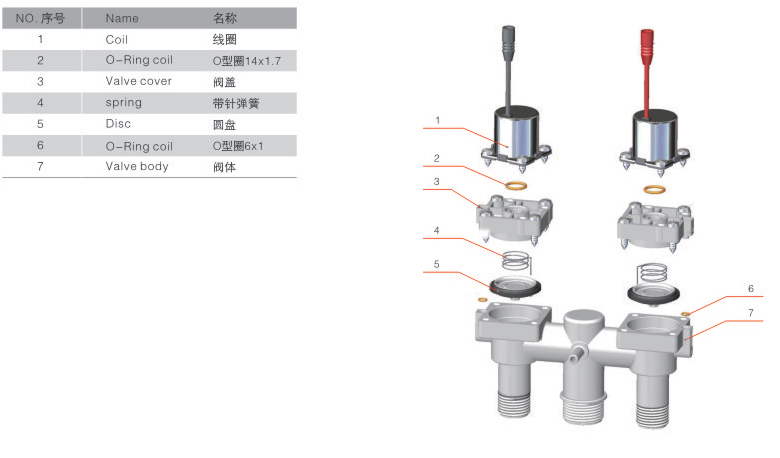 | NO. 序号 | Name | 名称 |
|---|---|---|
| 1 | Coil | 线圈 |
| 2 | O-Ring coil | O型圈14x1.7 |
| 3 | Valve cover | 阀盖 |
| 4 | spring | 带针弹簧 |
| 5 | Disc | 圆盘 |
| 6 | O-Ring coil | O型圈6x1 |
| 7 | Valve body | 阀体 |

1
2
3
4
5
6
7