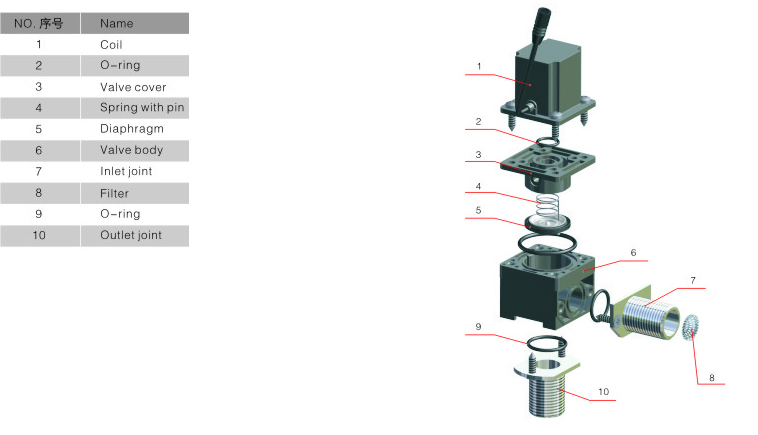 | NO. 序号 | Name |
|---|---|
| 1 | Coil |
| 2 | O-ring |
| 3 | Valve cover |
| 4 | Spring with pin |
| 5 | Diaphragm |
| 6 | Valve body |
| 7 | Inlet joint |
| 8 | Filter |
| 9 | O-ring |
| 10 | Outlet joint |

1
2
3
4
5
6
7
9
8
10