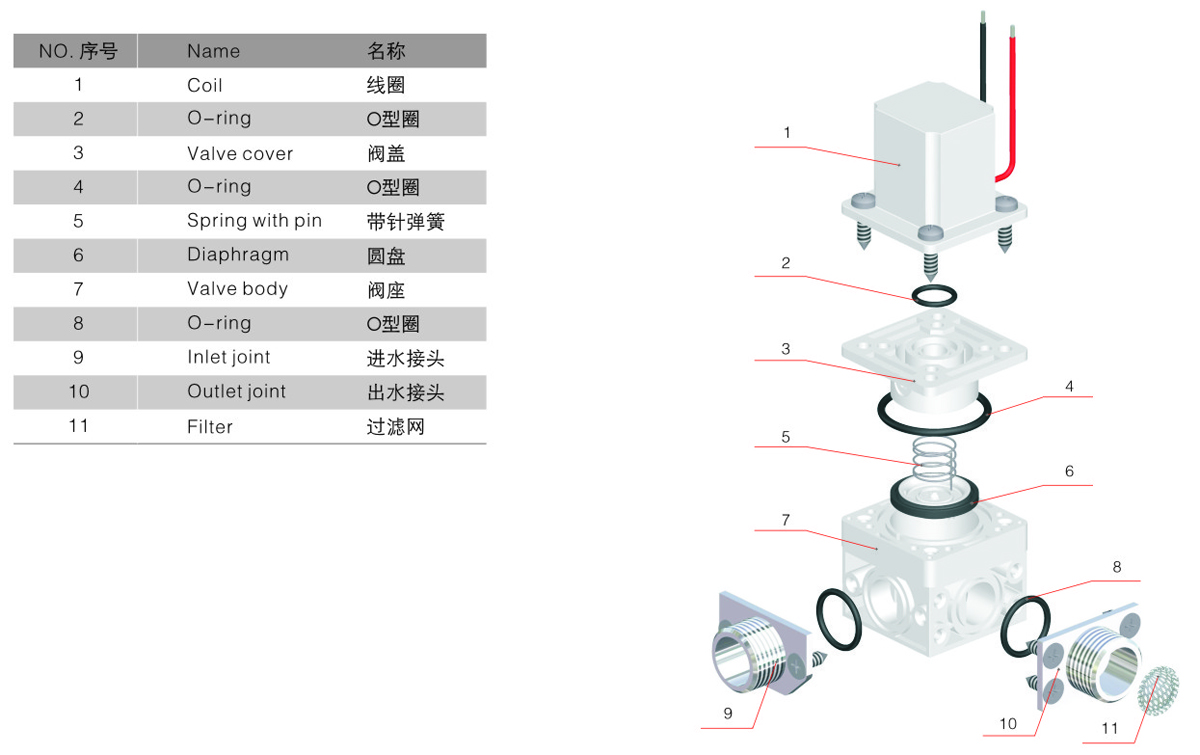 | NO. 序号 | Name | 名称 |
|---|---|---|
| 1 | Coil | 线圈 |
| 2 | O-ring | O型圈 |
| 3 | Valve cover | 阀盖 |
| 4 | O-ring | O型圈 |
| 5 | Spring with pin | 带针弹簧 |
| 6 | Diaphragm | 圆盘 |
| 7 | Valve body | 阀座 |
| 8 | O-ring | O型圈 |
| 9 | Inlet joint | 进水接头 |
| 10 | Outlet joint | 出水接头 |
| 11 | Filter | 过滤网 |

1
2
3
4
5
6
7
8
9
10
11