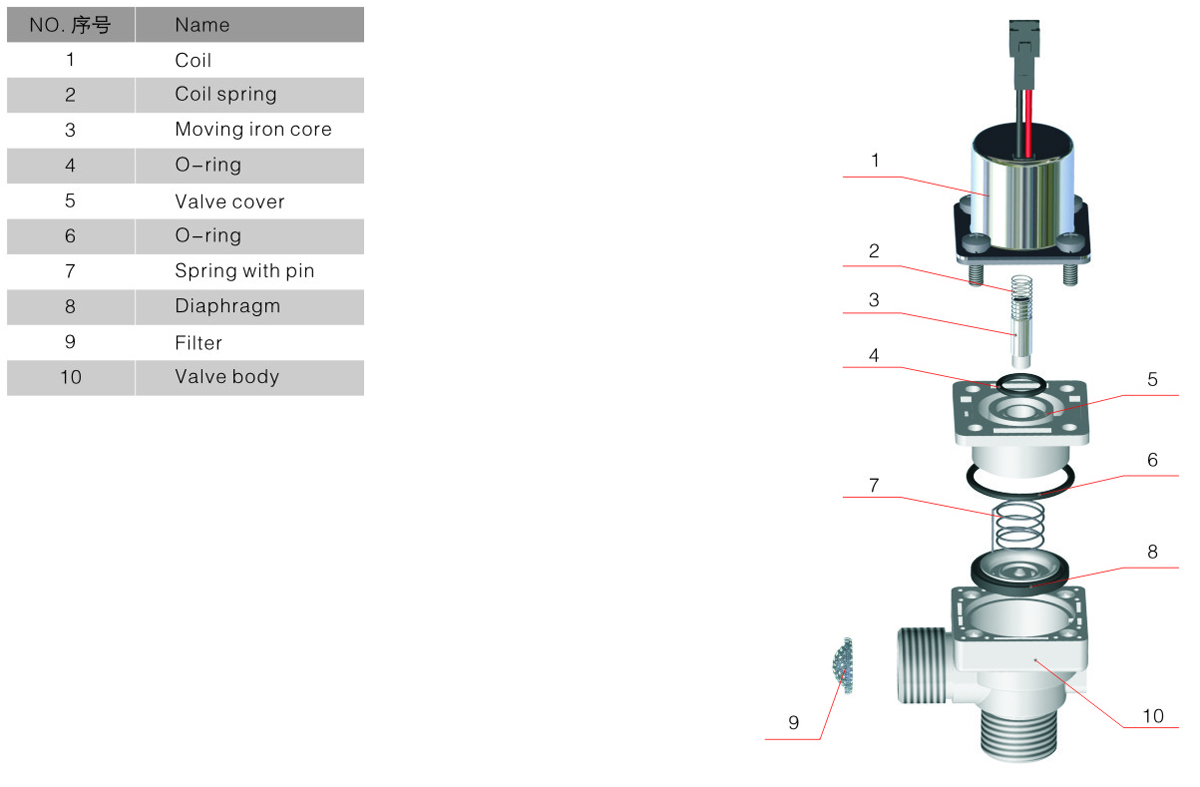 | NO. 序号 | Name |
|---|---|
| 1 | Coil |
| 2 | Coil spring |
| 3 | Moving iron core |
| 4 | O-ring |
| 5 | Valve cover |
| 6 | O-ring |
| 7 | Spring with pin |
| 8 | Diaphragm |
| 9 | Filter |
| 10 | Valve body |

1
2
3
4
5
6
7
8
9
10