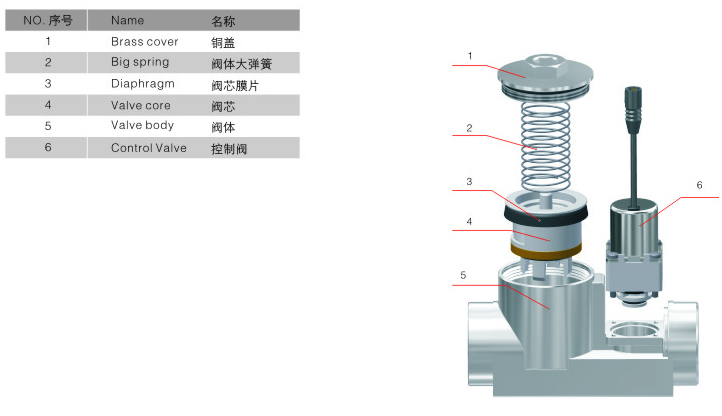 | NO. 序号 | Name | 名称 |
|---|---|---|
| 1 | Brass cover | 铜盖 |
| 2 | Big spring | 阀体大弹簧 |
| 3 | Diaphragm | 阀芯膜片 |
| 4 | Valve core | 阀芯 |
| 5 | Valve body | 阀体 |
| 6 | Control Valve | 控制阀 |

1
2
3
4
5
6